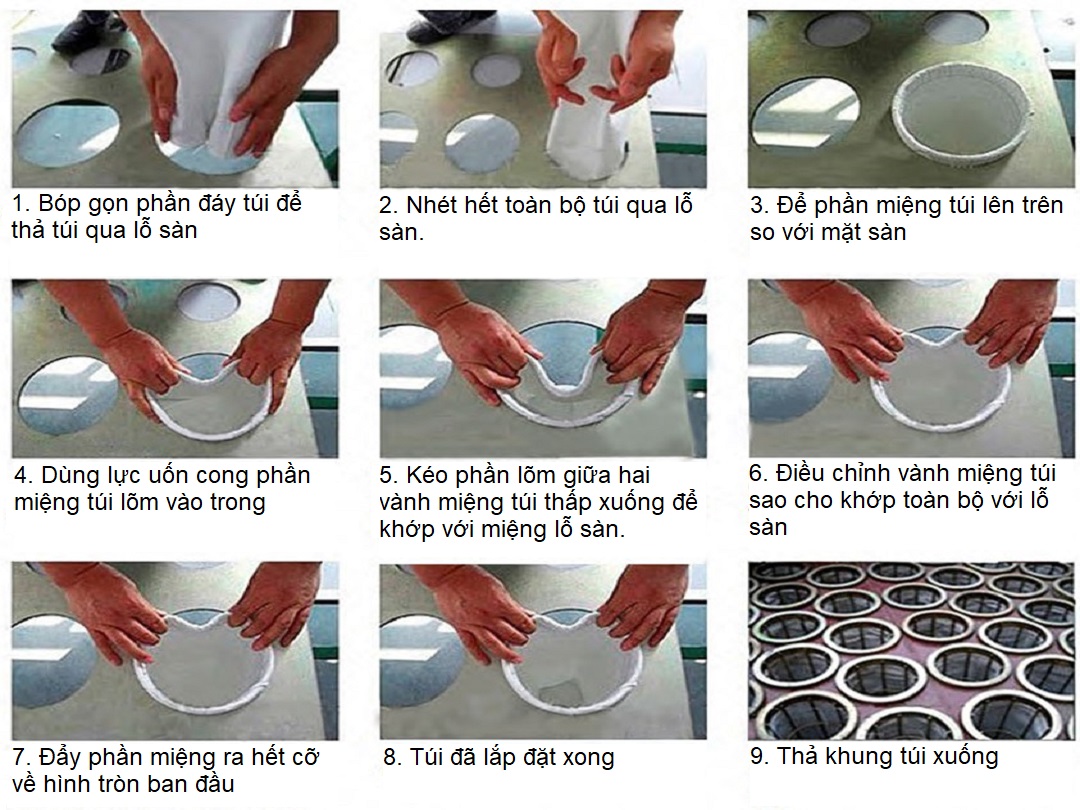 1. Bóp gọn phần đáy túi để thả túi qua lỗ sàn

2. Nhét hết toàn bộ túi qua lỗ sàn.

3. Để phần miệng túi lên trên so với mặt sàn

4. Dùng lực uốn cong phần miệng túi lõm vào trong

5. Kéo phần lõm giữa hai vành miệng túi thấp xuống để khớp với miệng lỗ sàn.

6. Điều chỉnh vành miệng túi sao cho khớp toàn bộ với lỗ sàn

7. Đẩy phần miệng ra hết cỡ về hình tròn ban đầu

8. Túi đã lắp đặt xong

9. Thả khung túi xuống